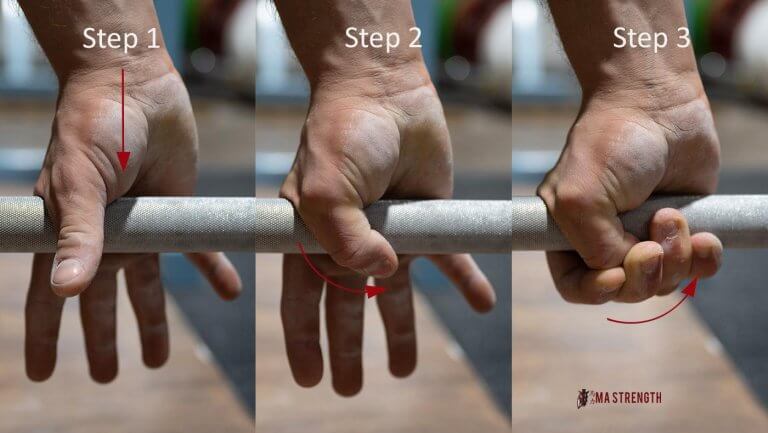 Step 1

Step 2

Step 3

MA STRENGTH